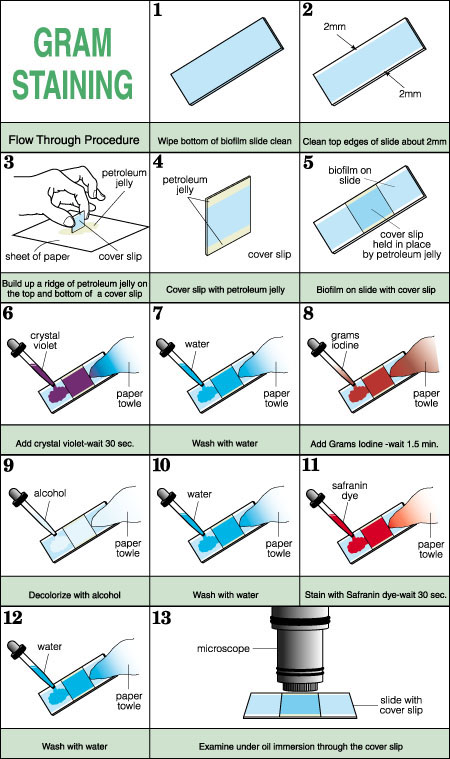 GRAM STAINING

Flow Through Procedure

1

Wipe bottom of biofilm slide clean

2

2mm

2mm

Clean top edges of slide about 2mm

3

petroleum jelly

sheet of paper

cover slip

Build up a ridge of petroleum jelly on the top and bottom of a cover slip

4

petroleum jelly

cover slip

Cover slip with petroleum jelly

5

biofilm on slide

cover slip held in place by petroleum jelly

Biofilm on slide with cover slip

6

crystal violet

paper towle

Add crystal violet-wait 30 sec.

7

water

paper towle

Wash with water

8

grams iodine

paper towle

Add Grams Iodine -wait 1.5 min.

9

alcohol

paper towle

Decolorize with alcohol

10

water

paper towle

Wash with water

11

safranin dye

paper towle

Stain with Safranin dye-wait 30 sec.

12

water

paper towle

Wash with water

13

microscope

slide with cover slip

Examine under oil immersion through the cover slip